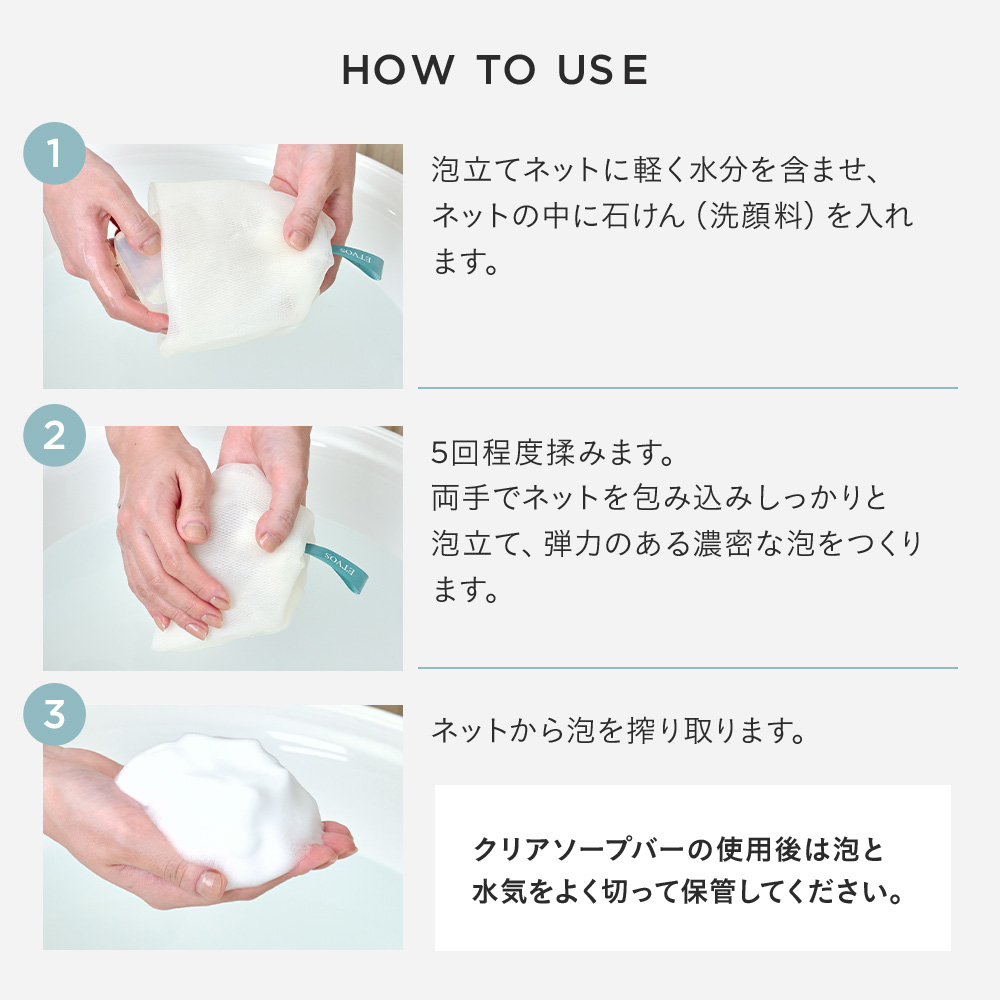 HOW TO USE

1

ETVOS

泡立てネットに軽く水分を含ませ、ネットの中に石けん（洗顔料）を入れます。

2

ETVOS

5回程度揉みます。
両手でネットを包み込みしっかりと泡立て、弾力のある濃密な泡をつくります。

3

ネットから泡を搾り取ります。

クリアソープバーの使用後は泡と水気をよく切って保管してください。